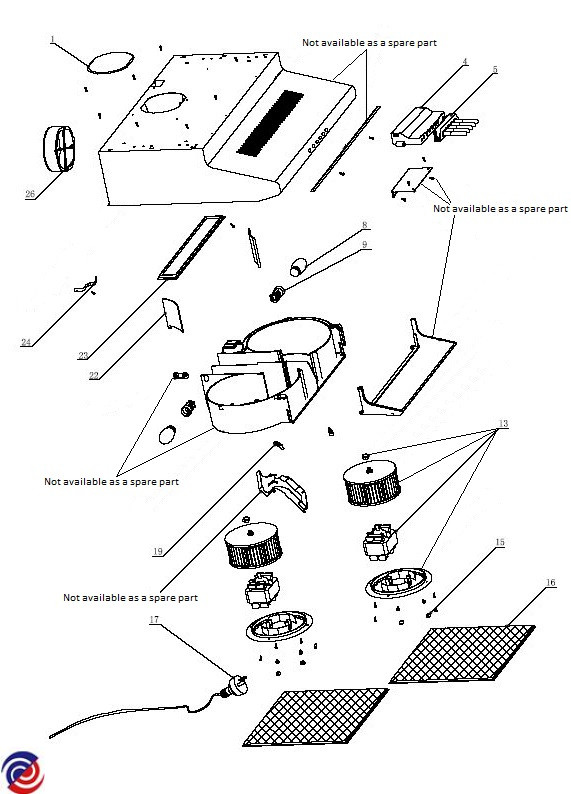 1

Not available as a spare part

4

5

26

Not available as a spare part

8

9

24

23

22

13

Not available as a spare part

19

15

16

Not available as a spare part

17